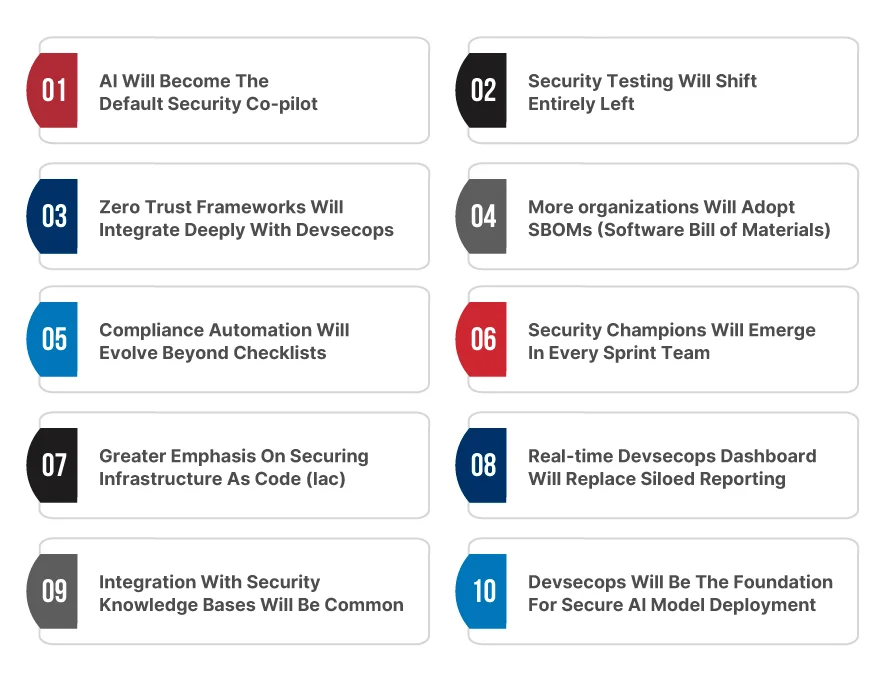 01 AI Will Become The Default Security Co-pilot

02 Security Testing Will Shift Entirely Left

03 Zero Trust Frameworks Will Integrate Deeply With Devsecops

04 More organizations Will Adopt SBOMs (Software Bill of Materials)

05 Compliance Automation Will Evolve Beyond Checklists

06 Security Champions Will Emerge In Every Sprint Team

07 Greater Emphasis On Securing Infrastructure As Code (Iac)

08 Real-time Devsecops Dashboard Will Replace Siloed Reporting

09 Integration With Security Knowledge Bases Will Be Common

10 Devsecops Will Be The Foundation For Secure AI Model Deployment